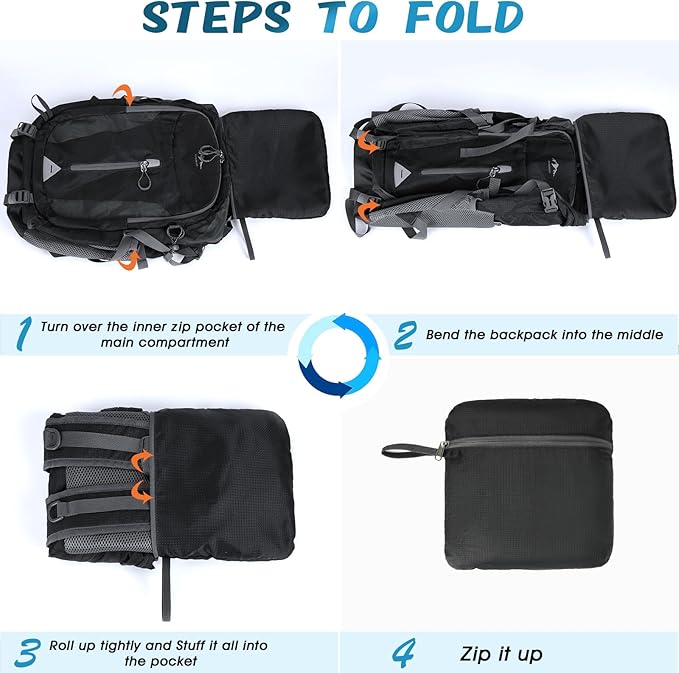 STEPS TO FOLD

1 Turn over the inner zip pocket of the main compartment

2 Bend the backpack into the middle

3 Roll up tightly and Stuff it all into the pocket

4 Zip it up