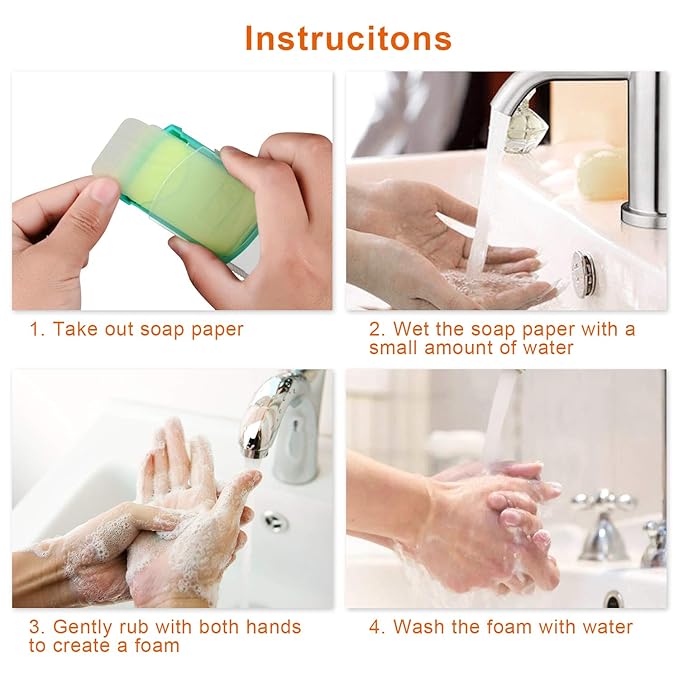 Instrucitons

1. Take out soap paper

2. Wet the soap paper with a small amount of water

3. Gently rub with both hands to create a foam

4. Wash the foam with water