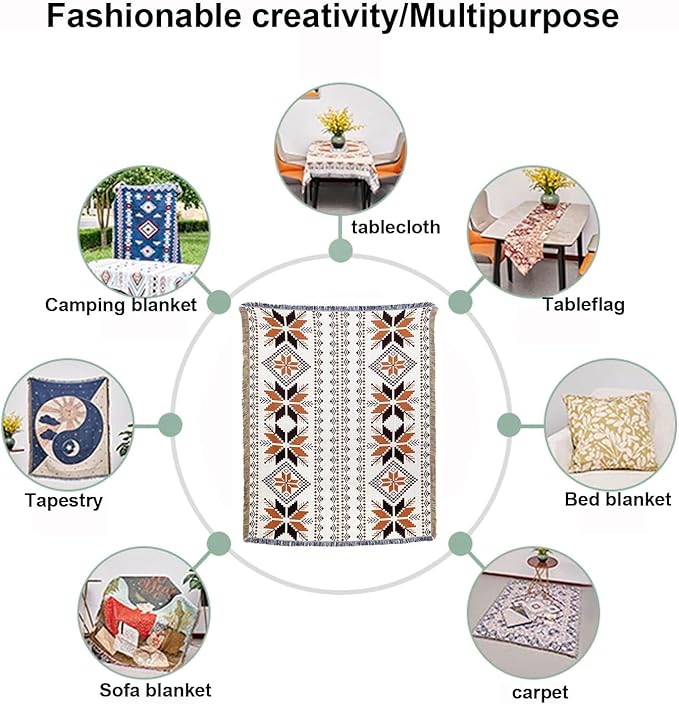 Fashionable creativity/Multipurpose

tablecloth

Camping blanket

Tableflag

Tapestry

Bed blanket

Sofa blanket

carpet