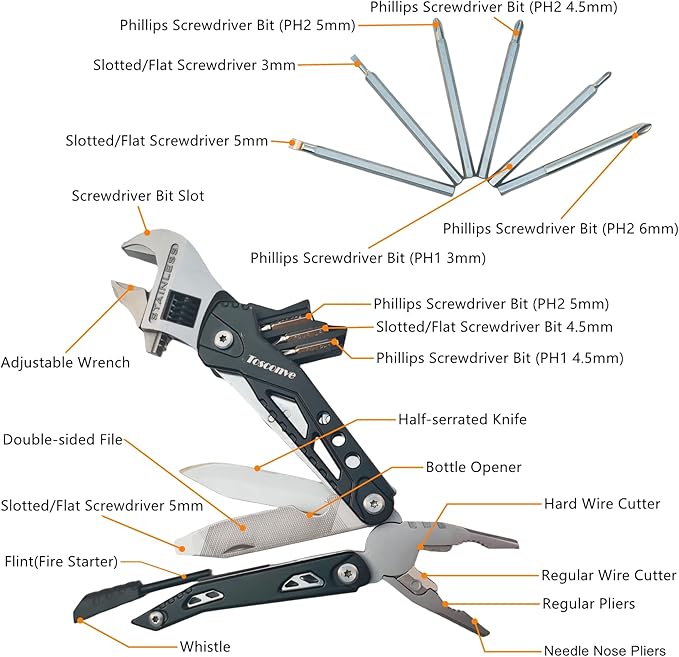 Phillips Screwdriver Bit (PH2 4.5mm)
Phillips Screwdriver Bit (PH2 5mm)
Slotted/Flat Screwdriver 3mm
Slotted/Flat Screwdriver 5mm
Screwdriver Bit Slot
Phillips Screwdriver Bit (PH2 6mm)
Phillips Screwdriver Bit (PH1 3mm)
STAINLESS
Phillips Screwdriver Bit (PH2 5mm)
Slotted/Flat Screwdriver Bit 4.5mm
Phillips Screwdriver Bit (PH1 4.5mm)
Adjustable Wrench
Toscomve
Half-serrated Knife
Double-sided File
Bottle Opener
Slotted/Flat Screwdriver 5mm
Hard Wire Cutter
Flint(Fire Starter)
Regular Wire Cutter
Regular Pliers
Whistle
Needle Nose Pliers