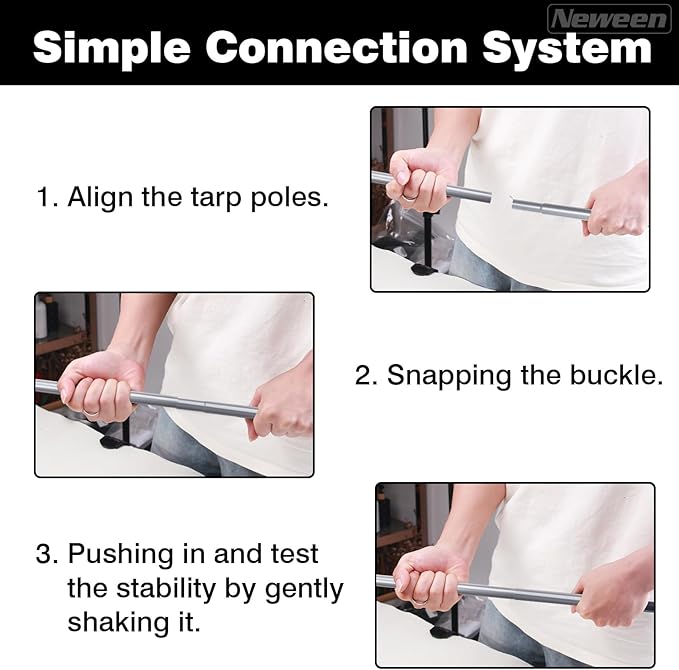 Neween

Simple Connection System

1. Align the tarp poles.

2. Snapping the buckle.

3. Pushing in and test the stability by gently shaking it.