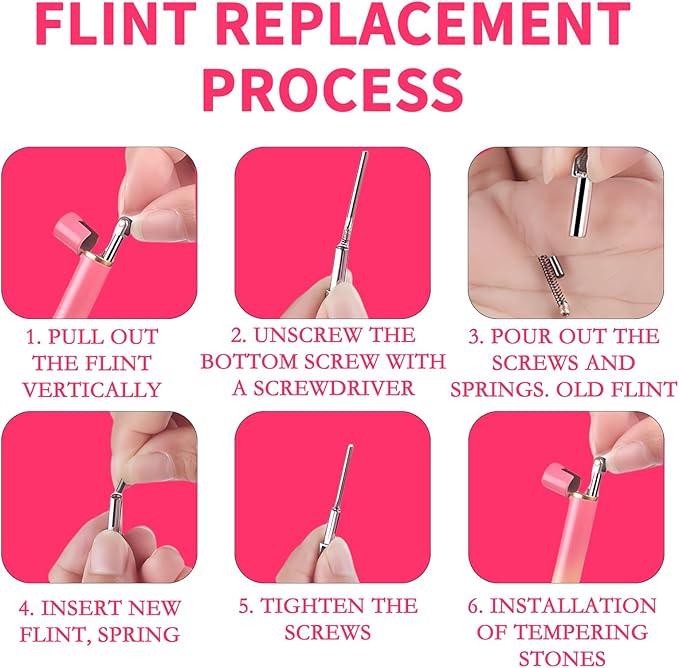 FLINT REPLACEMENT PROCESS

1. PULL OUT THE FLINT VERTICALLY

2. UNSCREW THE BOTTOM SCREW WITH A SCREWDRIVER

3. POUR OUT THE SCREWS AND SPRINGS. OLD FLINT

4. INSERT NEW FLINT, SPRING

5. TIGHTEN THE SCREWS

6. INSTALLATION OF TEMPERING STONES