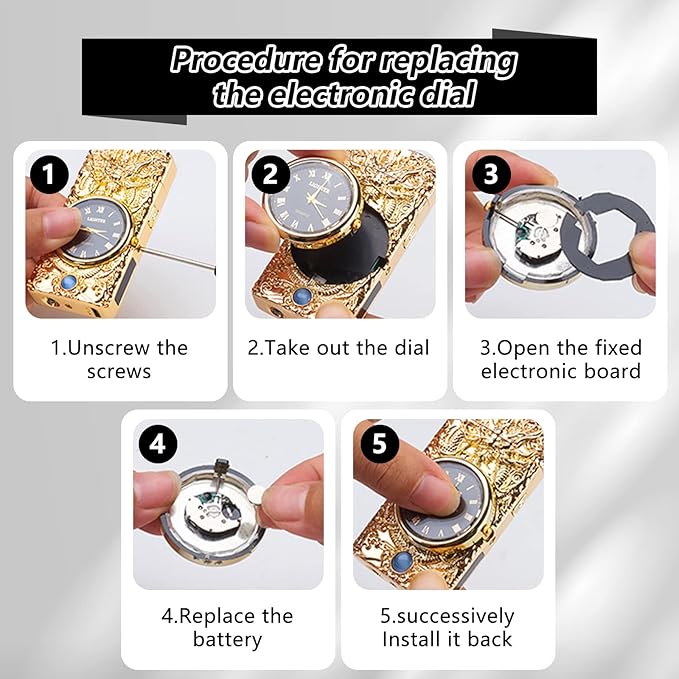 Procedure for replacing the electronic dial

1

LIGHTER

1.Unscrew the screws

2

LIGHTER

2.Take out the dial

3

3.Open the fixed electronic board

4

4.Replace the battery

5

5.successively Install it back