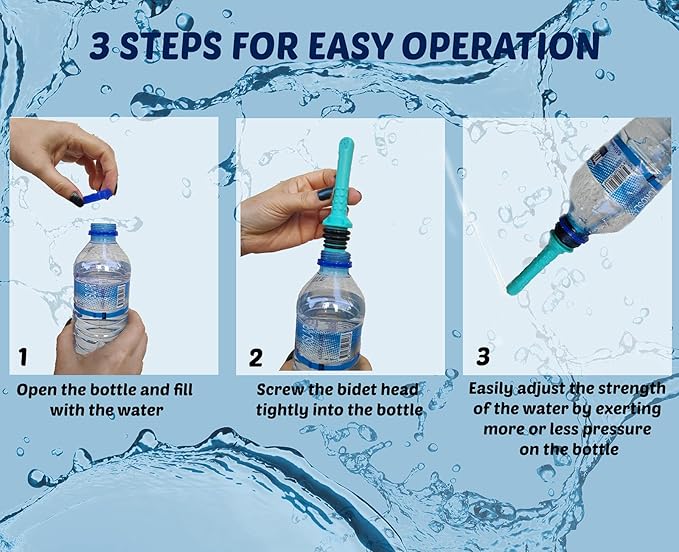 3 STEPS FOR EASY OPERATION

1

Open the bottle and fill with the water

2

Screw the bidet head tightly into the bottle

3

Easily adjust the strength of the water by exerting more or less pressure on the bottle