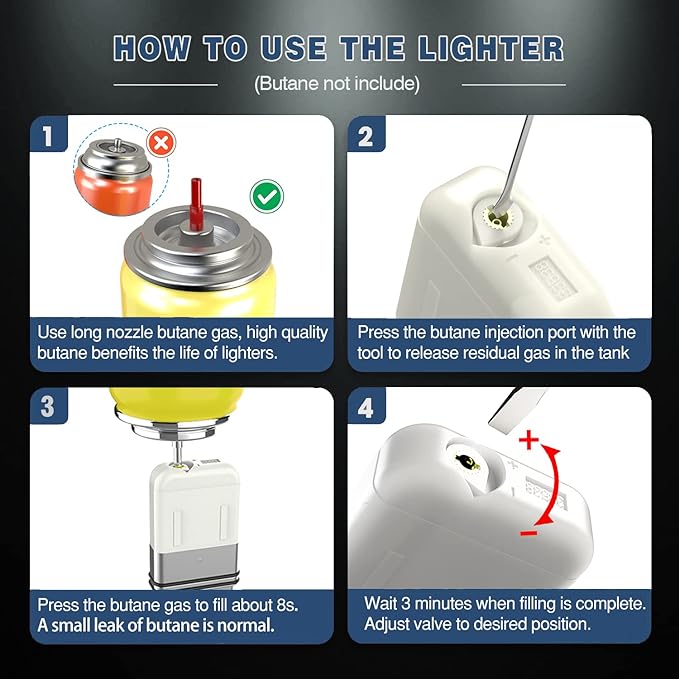 HOW TO USE THE LIGHTER

(Butane not include)

1

Use long nozzle butane gas, high quality butane benefits the life of lighters.

2

Press the butane injection port with the tool to release residual gas in the tank

3

Press the butane gas to fill about 8s. A small leak of butane is normal.

4

+

-

Wait 3 minutes when filling is complete. Adjust valve to desired position.