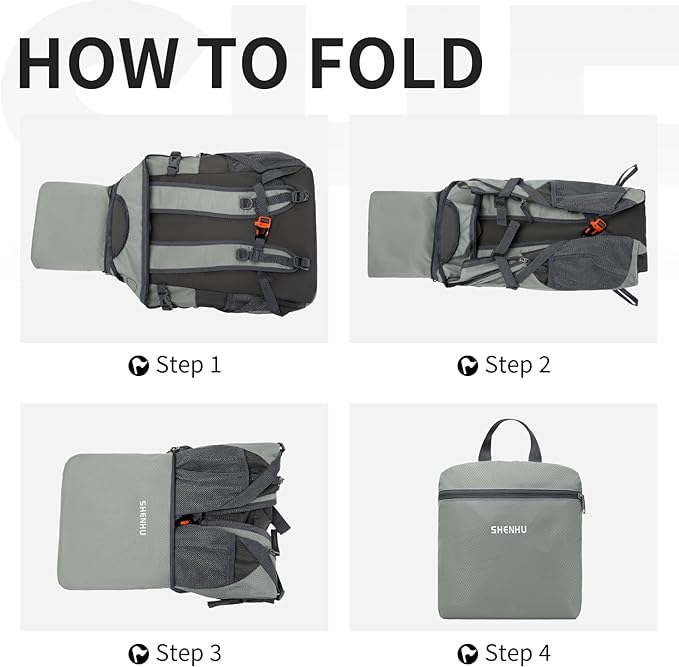 HOW TO FOLD

Step 1

Step 2

SHENHU

Step 3

SHENHU

Step 4