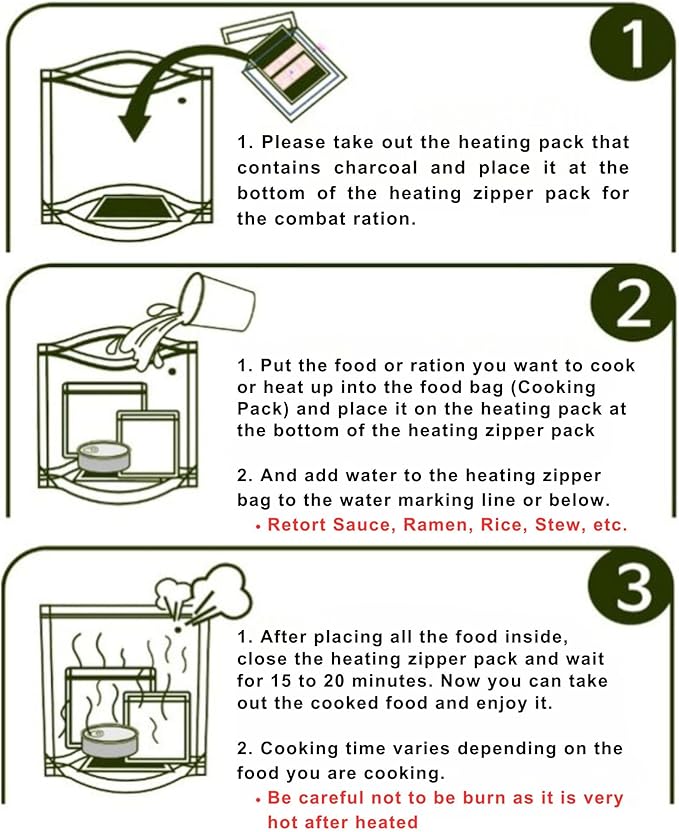 1

1. Please take out the heating pack that contains charcoal and place it at the bottom of the heating zipper pack for the combat ration.

2

1. Put the food or ration you want to cook or heat up into the food bag (Cooking Pack) and place it on the heating pack at the bottom of the heating zipper pack

2. And add water to the heating zipper bag to the water marking line or below.
• Retort Sauce, Ramen, Rice, Stew, etc.

3

1. After placing all the food inside, close the heating zipper pack and wait for 15 to 20 minutes. Now you can take out the cooked food and enjoy it.

2. Cooking time varies depending on the food you are cooking.
• Be careful not to be burn as it is very hot after heated