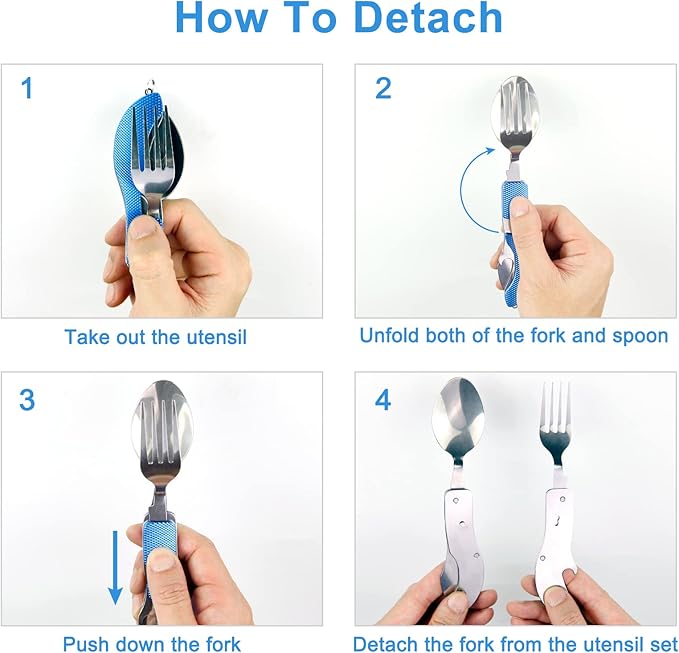 How To Detach

1

Take out the utensil

2

Unfold both of the fork and spoon

3

Push down the fork

4

Detach the fork from the utensil set