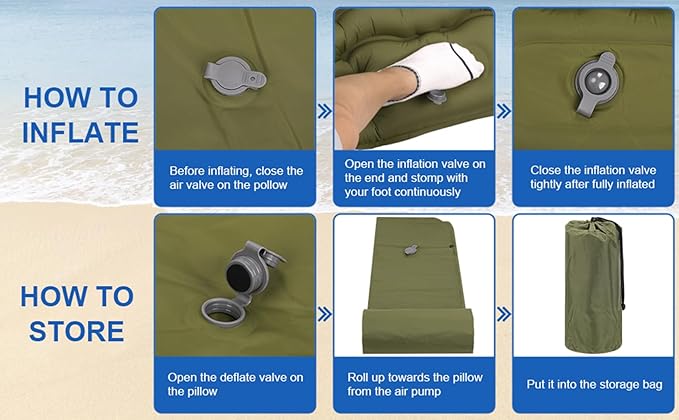 HOW TO INFLATE

Before inflating, close the air valve on the pollow

Open the inflation valve on the end and stomp with your foot continuously

Close the inflation valve tightly after fully inflated

HOW TO STORE

Open the deflate valve on the pillow

Roll up towards the pillow from the air pump

Put it into the storage bag