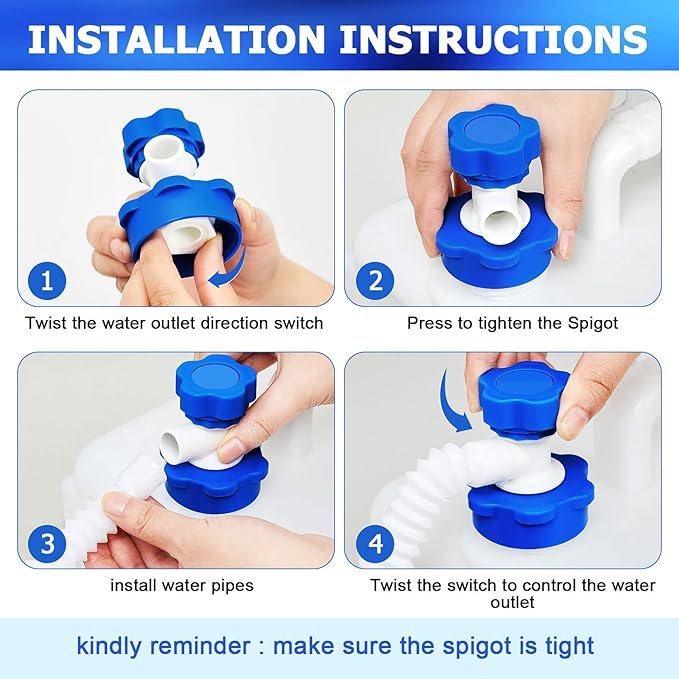 INSTALLATION INSTRUCTIONS

1

Twist the water outlet direction switch

2

Press to tighten the Spigot

3

install water pipes

4

Twist the switch to control the water outlet

kindly reminder : make sure the spigot is tight