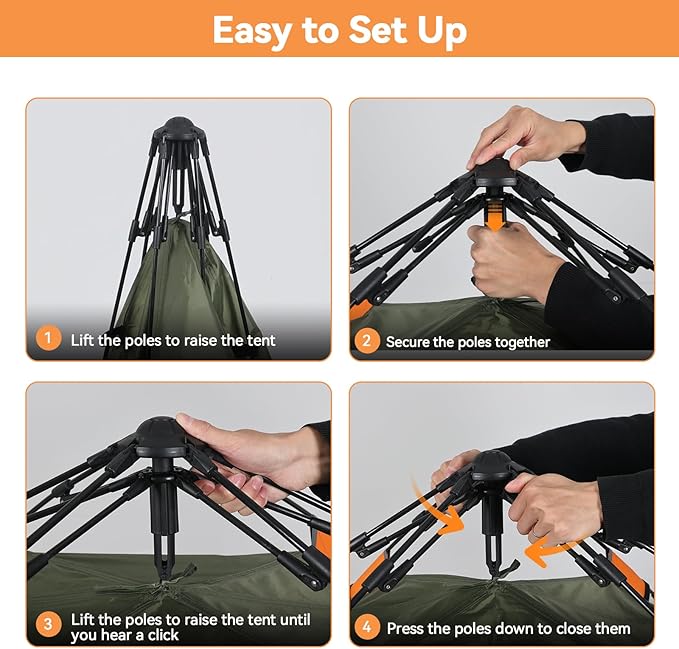 Easy to Set Up

1 Lift the poles to raise the tent

2 Secure the poles together

3 Lift the poles to raise the tent until you hear a click

4 Press the poles down to close them