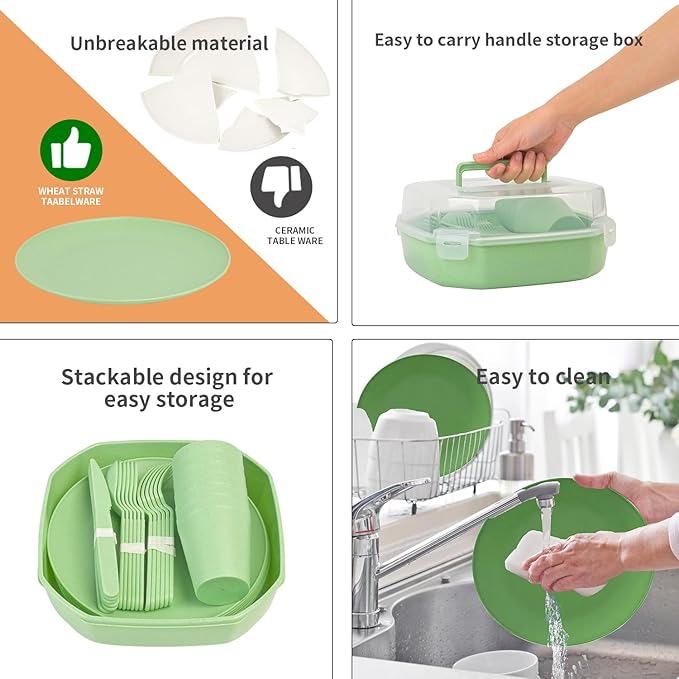 Unbreakable material

WHEAT STRAW TAABELWARE

CERAMIC TABLE WARE

Easy to carry handle storage box

Stackable design for easy storage

Easy to clean