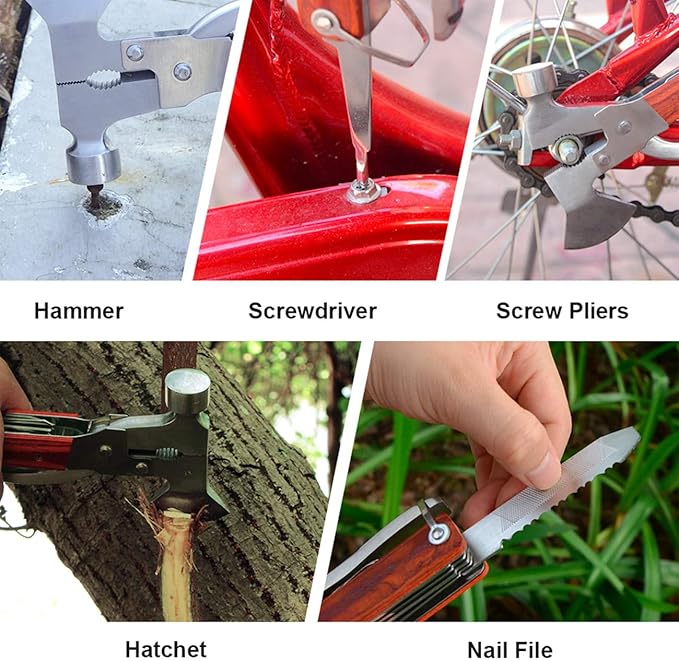 Hammer

Screwdriver

Screw Pliers

Hatchet

Nail File