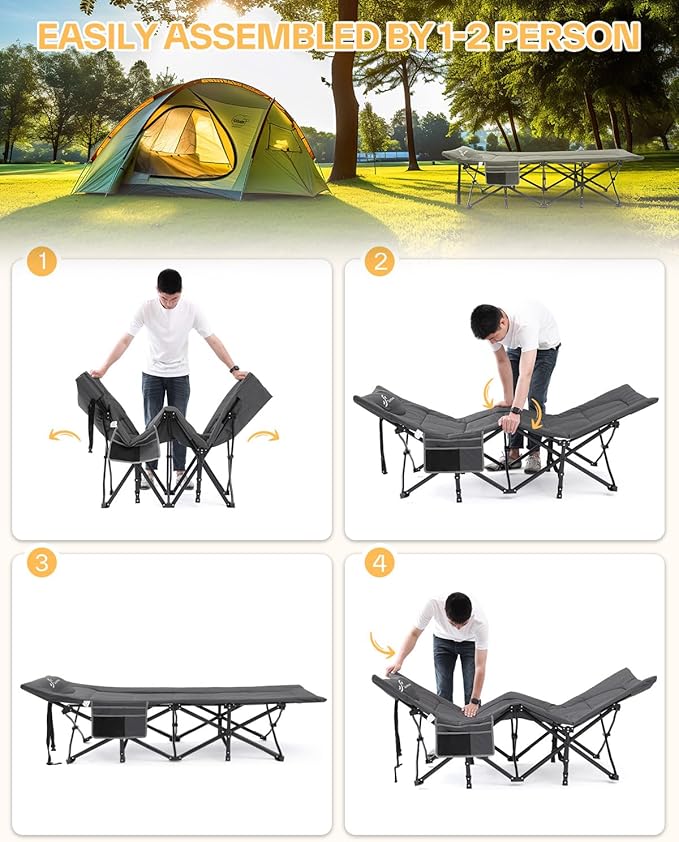 EASILY ASSEMBLED BY 1-2 PERSON

1

2

3

4