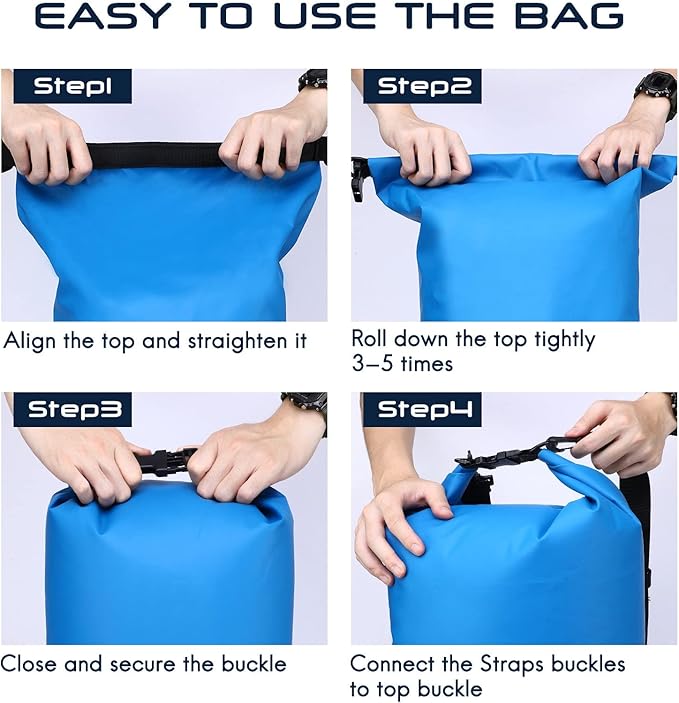 EASY TO USE THE BAG

Step1

Align the top and straighten it

Step2

Roll down the top tightly 3–5 times

Step3

Close and secure the buckle

Step4

Connect the Straps buckles to top buckle