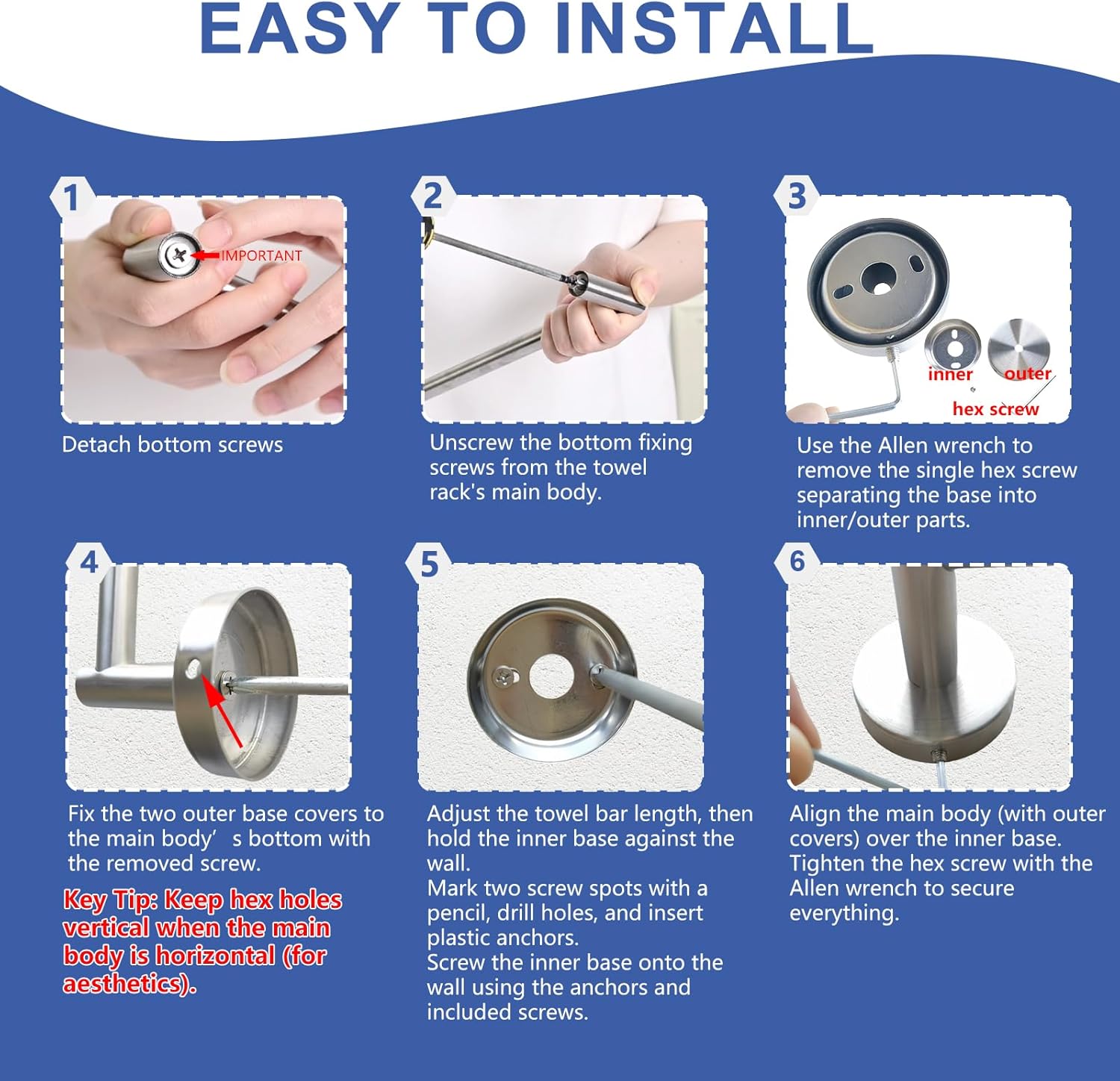 EASY TO INSTALL

1

IMPORTANT

Detach bottom screws

2

Unscrew the bottom fixing screws from the towel rack's main body.

3

inner

outer

hex screw

Use the Allen wrench to remove the single hex screw separating the base into inner/outer parts.

4

Fix the two outer base covers to the main body’ s bottom with the removed screw.

Key Tip: Keep hex holes vertical when the main body is horizontal (for aesthetics).

5

Adjust the towel bar length, then hold the inner base against the wall.
Mark two screw spots with a pencil, drill holes, and insert plastic anchors.
Screw the inner base onto the wall using the anchors and included screws.

6

Align the main body (with outer covers) over the inner base.
Tighten the hex screw with the Allen wrench to secure everything.