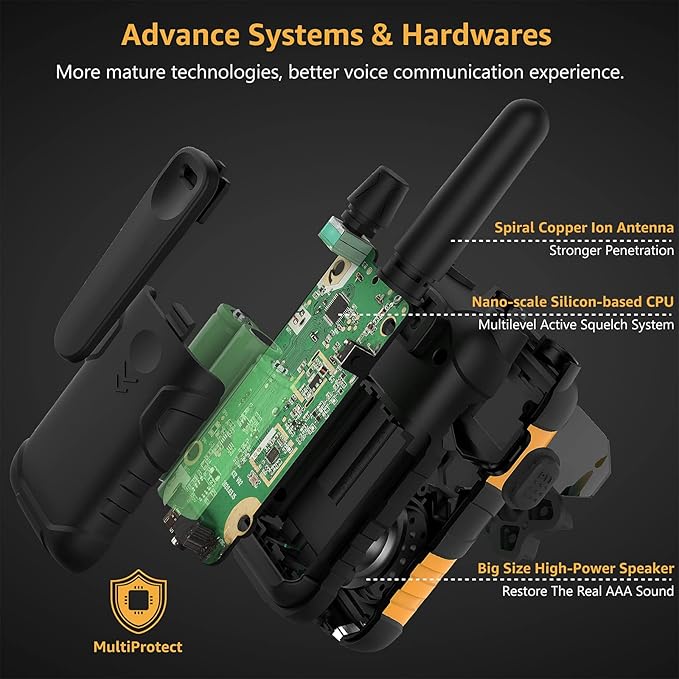 Advance Systems & Hardwares

More mature technologies, better voice communication experience.

Spiral Copper Ion Antenna
Stronger Penetration

Nano-scale Silicon-based CPU
Multilevel Active Squelch System

Big Size High-Power Speaker
Restore The Real AAA Sound

MultiProtect