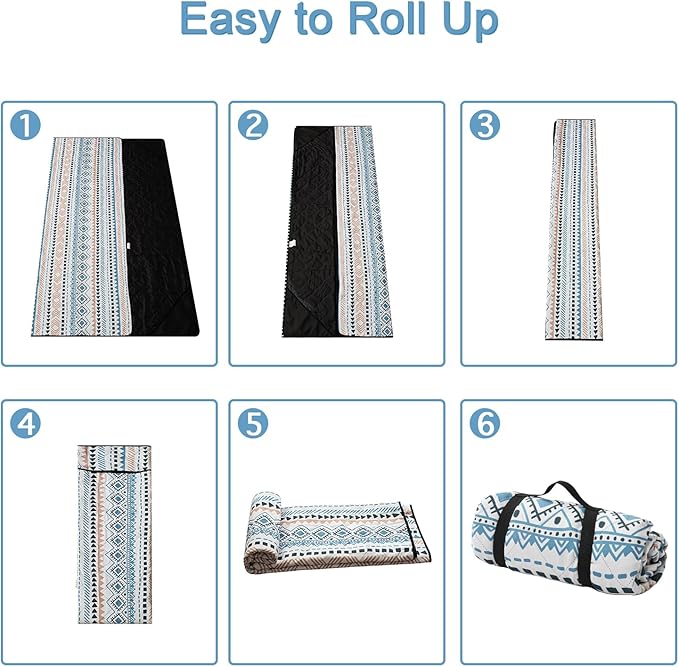 Easy to Roll Up

1

2

3

4

5

6