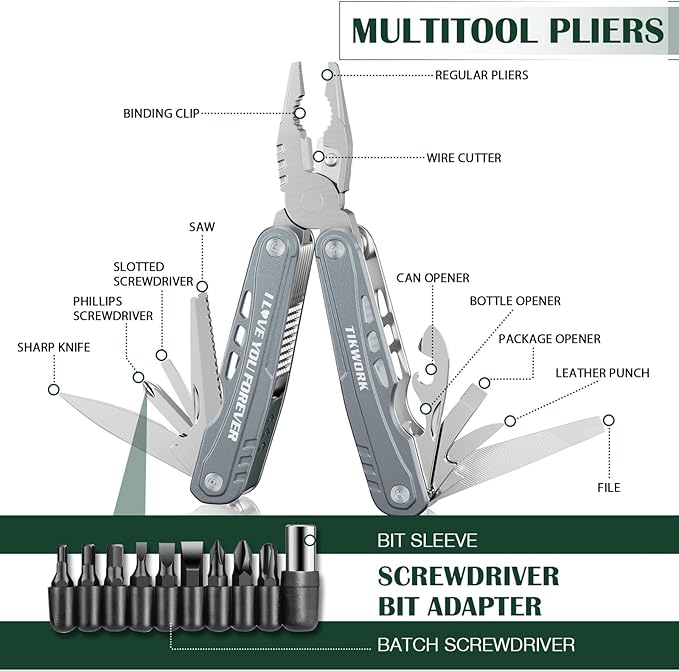 MULTITOOL PLIERS

REGULAR PLIERS

BINDING CLIP

WIRE CUTTER

SAW

SLOTTED SCREWDRIVER

PHILLIPS SCREWDRIVER

SHARP KNIFE

I LOVE YOU FOREVER

TIKWORK

CAN OPENER

BOTTLE OPENER

PACKAGE OPENER

LEATHER PUNCH

FILE

BIT SLEEVE

SCREWDRIVER BIT ADAPTER

BATCH SCREWDRIVER