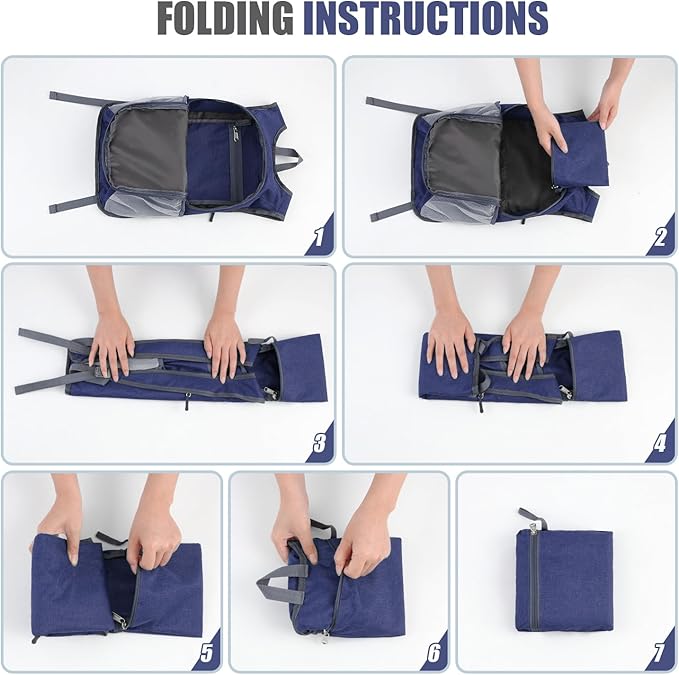 FOLDING INSTRUCTIONS

1

2

3

4

5

6

7