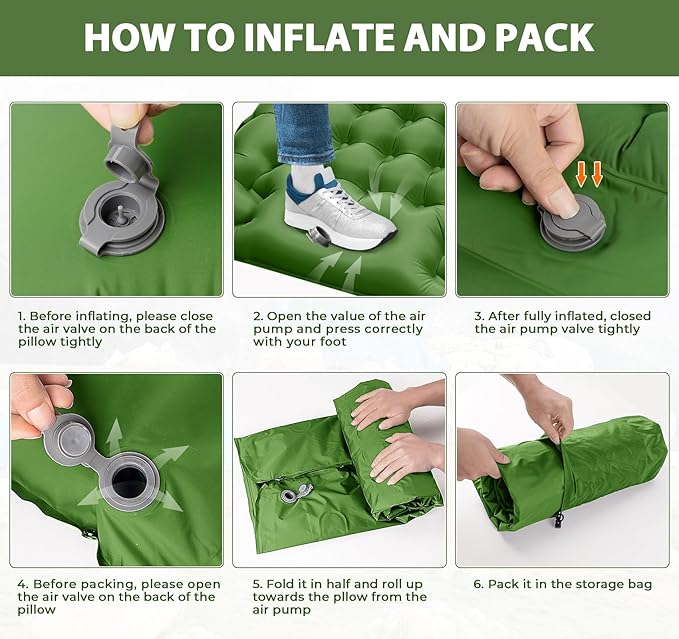 HOW TO INFLATE AND PACK

1. Before inflating, please close the air valve on the back of the pillow tightly

2. Open the value of the air pump and press correctly with your foot

3. After fully inflated, closed the air pump valve tightly

4. Before packing, please open the air valve on the back of the pillow

5. Fold it in half and roll up towards the pllow from the air pump

6. Pack it in the storage bag