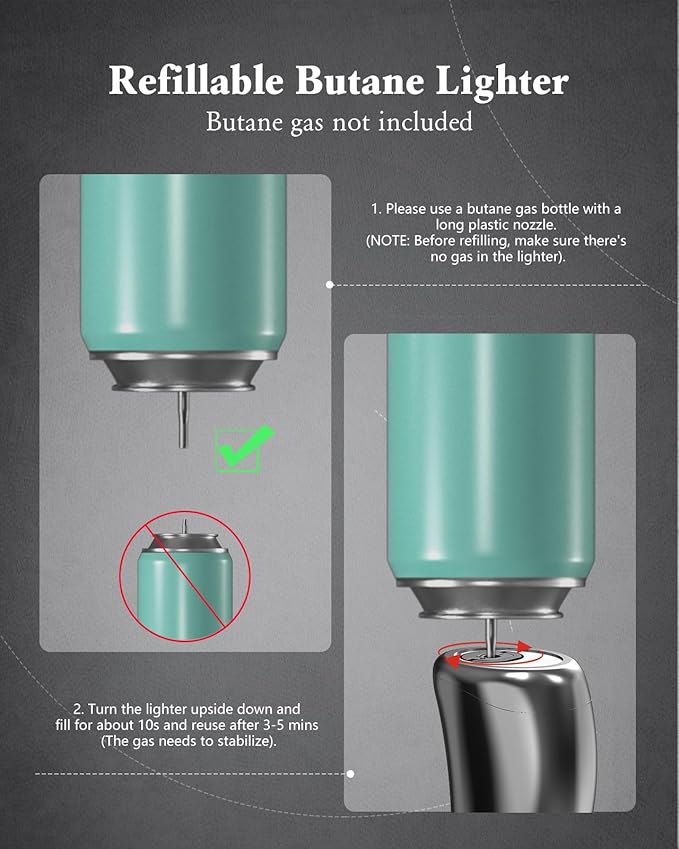 Refillable Butane Lighter

Butane gas not included

1. Please use a butane gas bottle with a long plastic nozzle. (NOTE: Before refilling, make sure there's no gas in the lighter).

2. Turn the lighter upside down and fill for about 10s and reuse after 3-5 mins (The gas needs to stabilize).