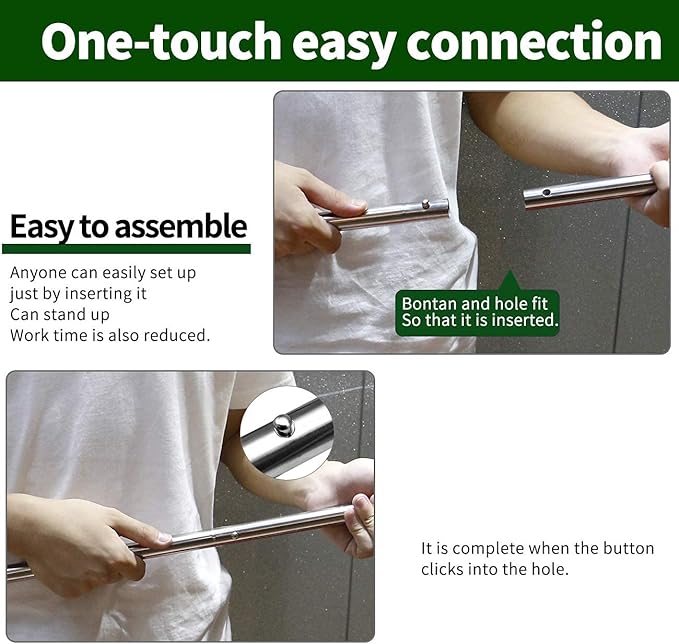 One-touch easy connection

Easy to assemble

Anyone can easily set up
just by inserting it
Can stand up
Work time is also reduced.

Bontan and hole fit
So that it is inserted.

It is complete when the button
clicks into the hole.