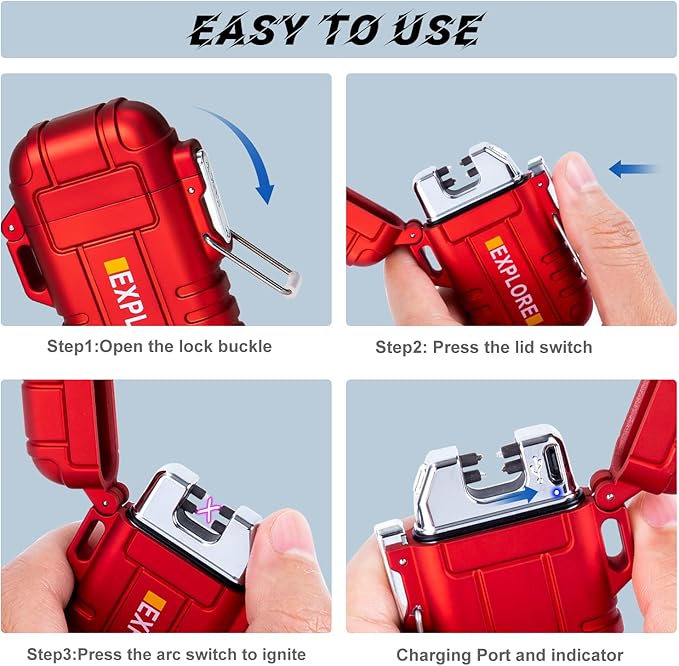 EASY TO USE

EXPL

Step1:Open the lock buckle

EXPLORE

Step2: Press the lid switch

EX

Step3:Press the arc switch to ignite

Charging Port and indicator