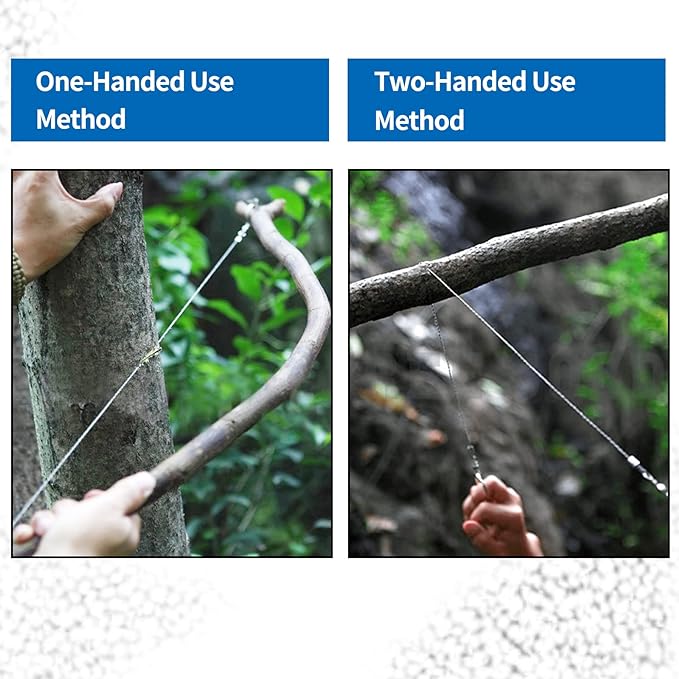 One-Handed Use Method

Two-Handed Use Method