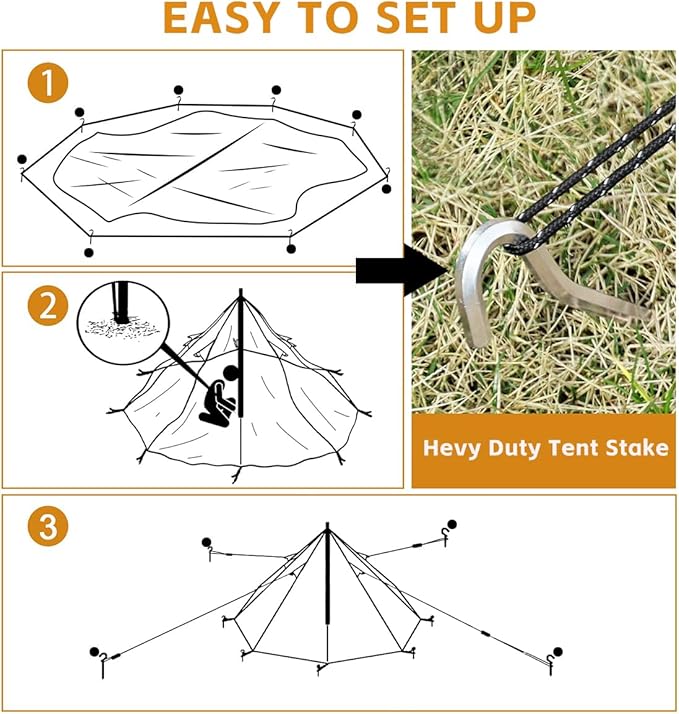 EASY TO SET UP

1

2

Hevy Duty Tent Stake

3