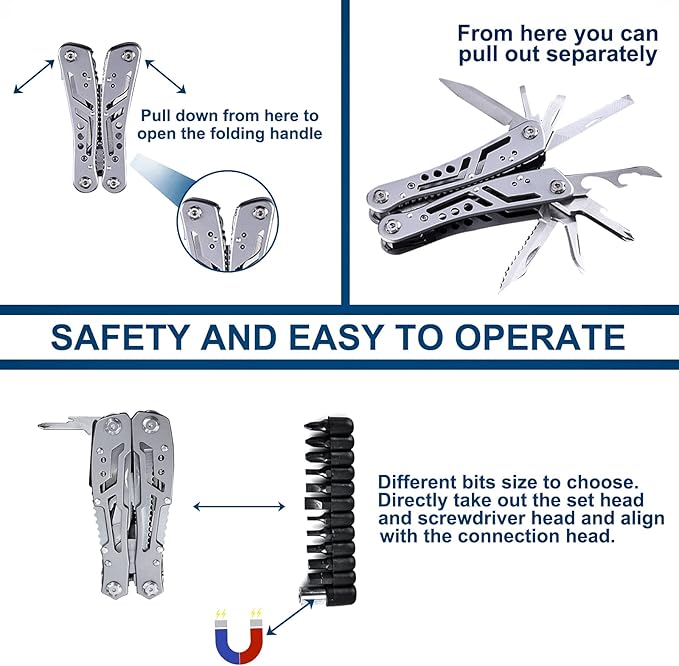 Pull down from here to open the folding handle

From here you can pull out separately

SAFETY AND EASY TO OPERATE

Different bits size to choose. Directly take out the set head and screwdriver head and align with the connection head.