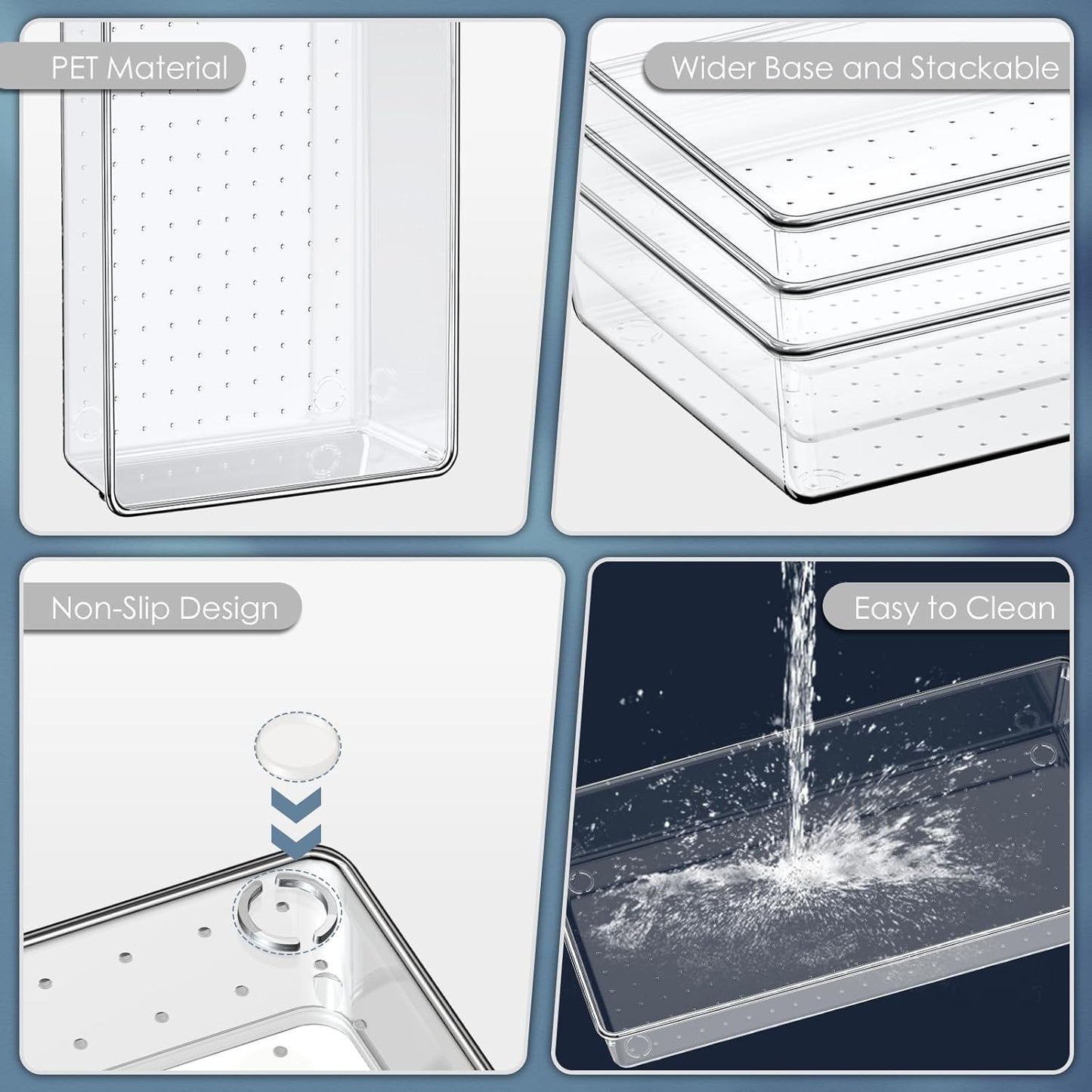 PET Material

Wider Base and Stackable

Non-Slip Design

Easy to Clean