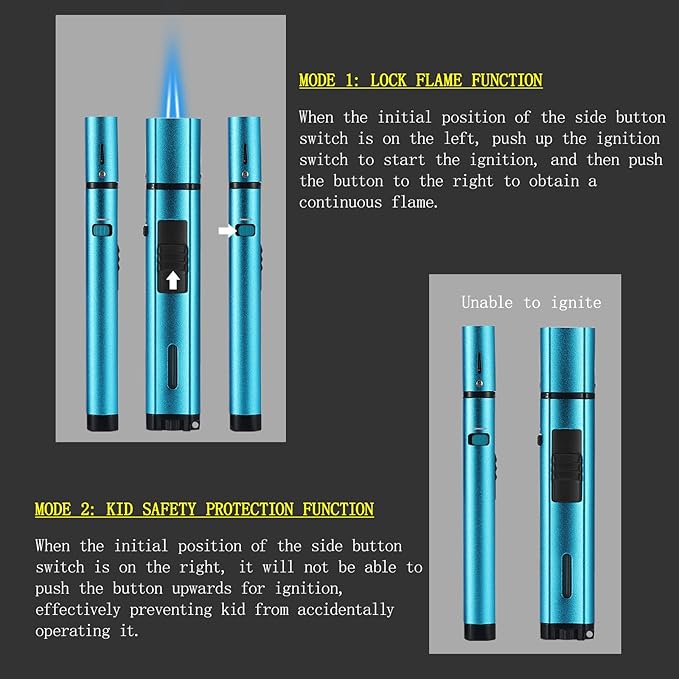 MODE 1: LOCK FLAME FUNCTION

When the initial position of the side button switch is on the left, push up the ignition switch to start the ignition, and then push the button to the right to obtain a continuous flame.

Unable to ignite

MODE 2: KID SAFETY PROTECTION FUNCTION

When the initial position of the side button switch is on the right, it will not be able to push the button upwards for ignition, effectively preventing kid from accidentally operating it.