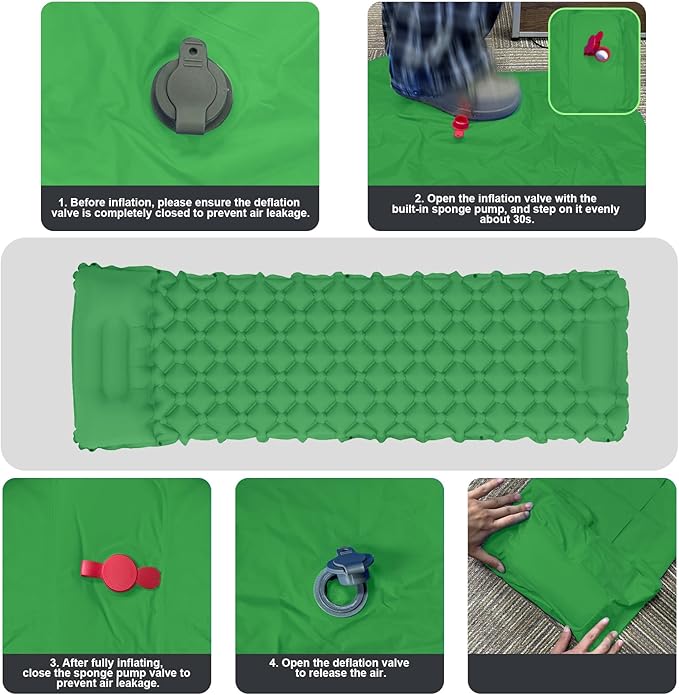 1. Before inflation, please ensure the deflation valve is completely closed to prevent air leakage.

2. Open the inflation valve with the built-in sponge pump, and step on it evenly about 30s.

3. After fully inflating, close the sponge pump valve to prevent air leakage.

4. Open the deflation valve to release the air.