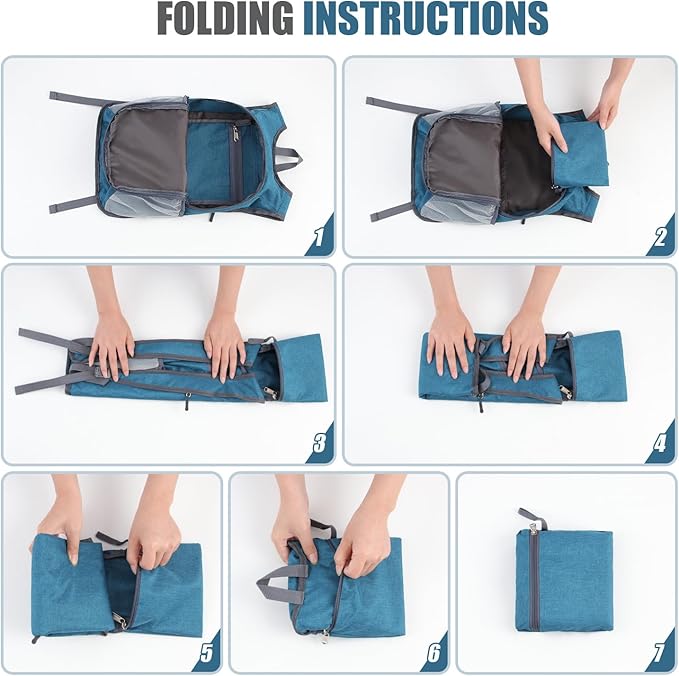 FOLDING INSTRUCTIONS

1

2

3

4

5

6

7