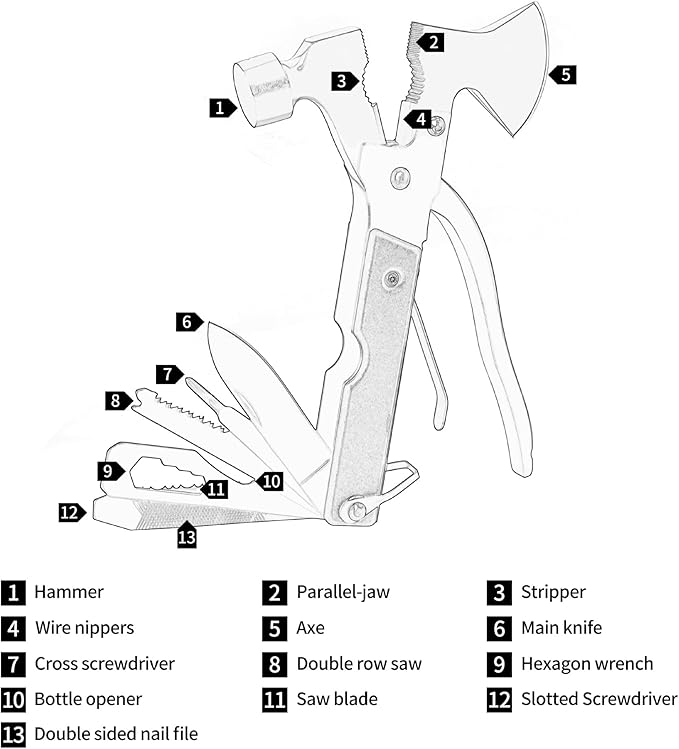 1
2
3
4
5
6
7
8
9
10
11
12
13

1 Hammer
2 Parallel-jaw
3 Stripper
4 Wire nippers
5 Axe
6 Main knife
7 Cross screwdriver
8 Double row saw
9 Hexagon wrench
10 Bottle opener
11 Saw blade
12 Slotted Screwdriver
13 Double sided nail file