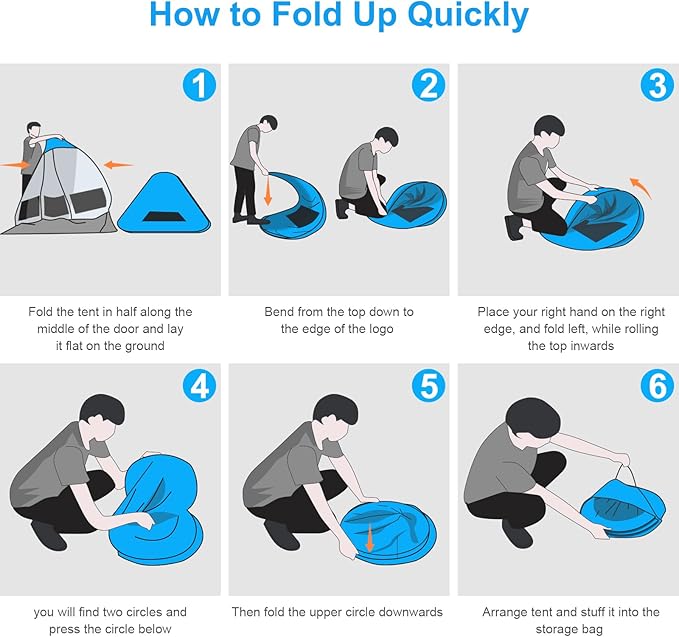 How to Fold Up Quickly

1

Fold the tent in half along the middle of the door and lay it flat on the ground

2

Bend from the top down to the edge of the logo

3

Place your right hand on the right edge, and fold left, while rolling the top inwards

4

you will find two circles and press the circle below

5

Then fold the upper circle downwards

6

Arrange tent and stuff it into the storage bag