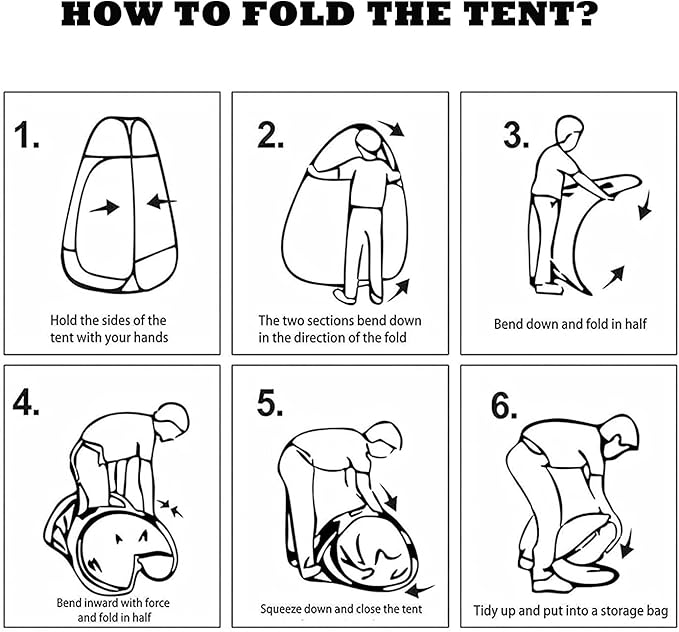 HOW TO FOLD THE TENT?

1.
Hold the sides of the tent with your hands

2.
The two sections bend down in the direction of the fold

3.
Bend down and fold in half

4.
Bend inward with force and fold in half

5.
Squeeze down and close the tent

6.
Tidy up and put into a storage bag