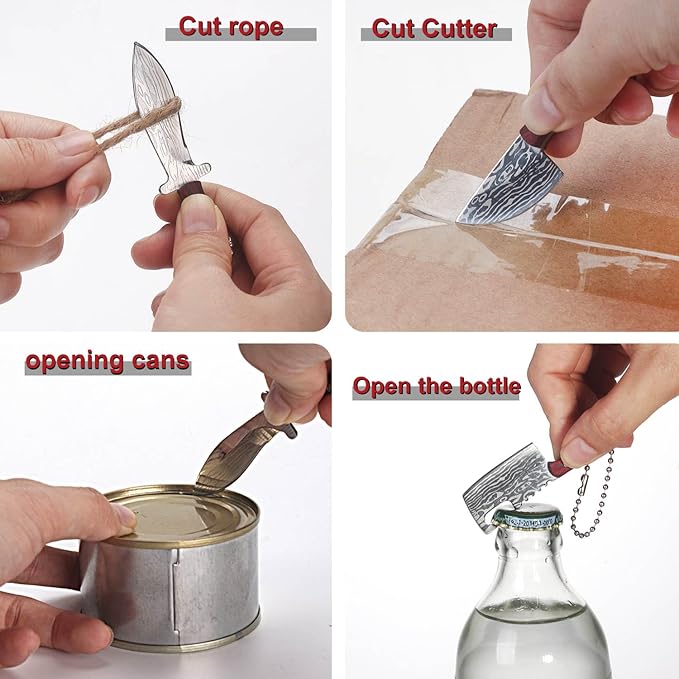 Cut rope

Cut Cutter

opening cans

Open the bottle