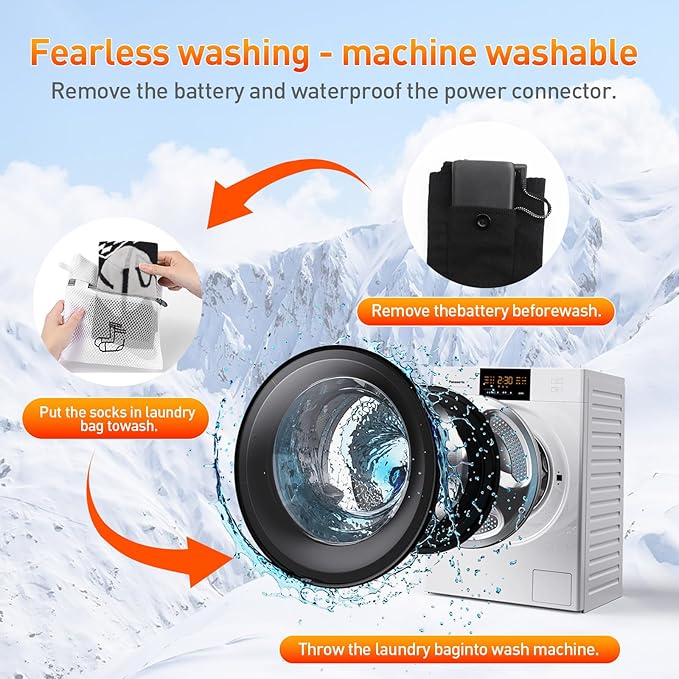 Fearless washing - machine washable
Remove the battery and waterproof the power connector.

Remove thebattery beforewash.

Put the socks in laundry bag towash.

Panasonic
2:30

Throw the laundry baginto wash machine.