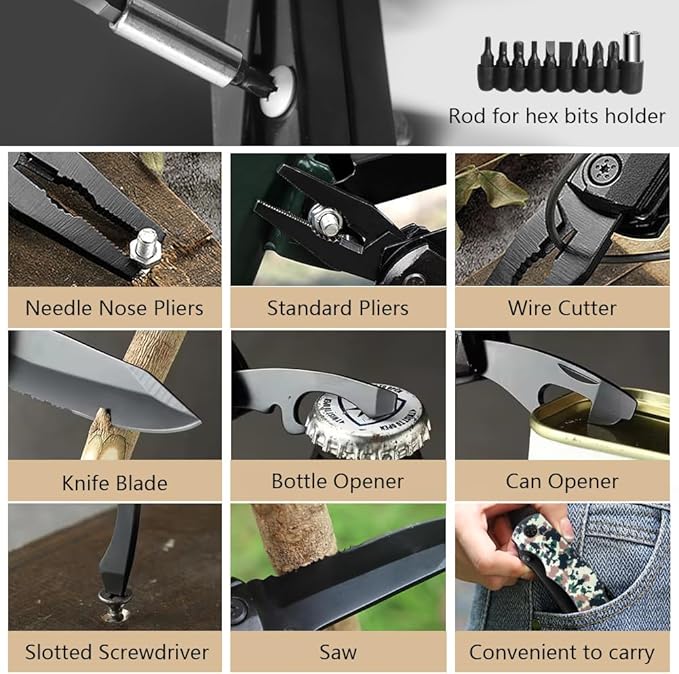 Rod for hex bits holder

Needle Nose Pliers

Standard Pliers

Wire Cutter

Knife Blade

Bottle Opener

Can Opener

Slotted Screwdriver

Saw

Convenient to carry