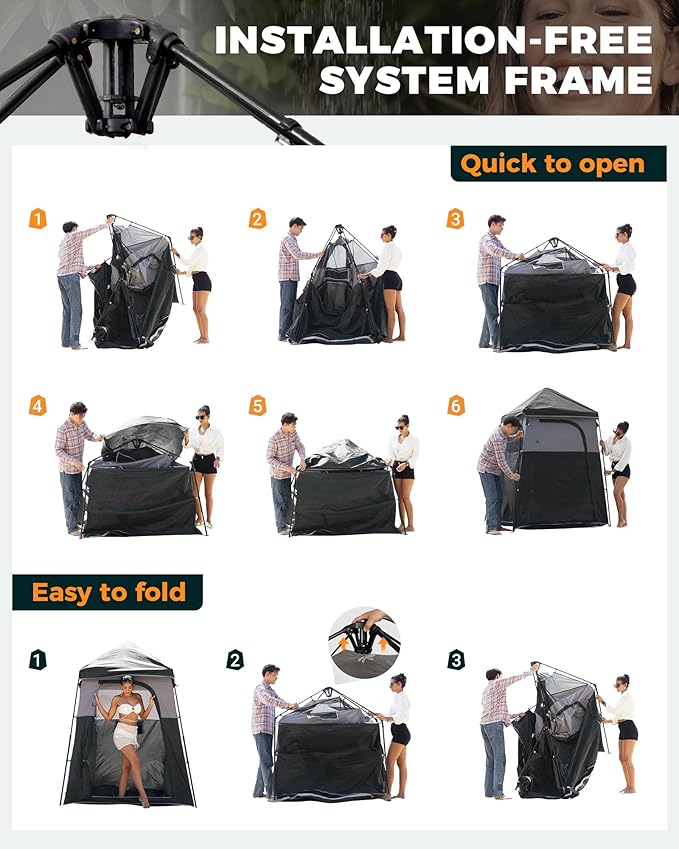 INSTALLATION-FREE SYSTEM FRAME

Quick to open

1

2

3

4

5

6

Easy to fold

1

2

3