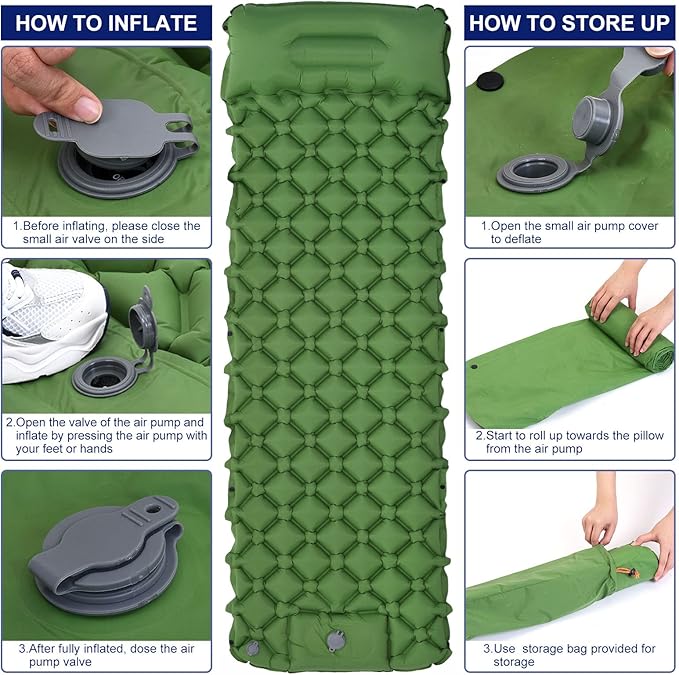 HOW TO INFLATE

1.Before inflating, please close the small air valve on the side

2.Open the valve of the air pump and inflate by pressing the air pump with your feet or hands

3.After fully inflated, dose the air pump valve

HOW TO STORE UP

1.Open the small air pump cover to deflate

2.Start to roll up towards the pillow from the air pump

3.Use storage bag provided for storage