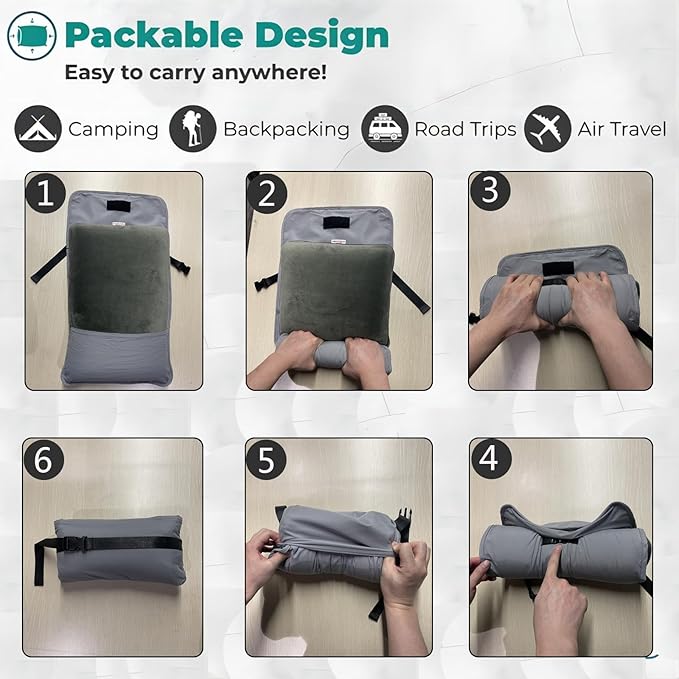 Packable Design
Easy to carry anywhere!

Camping
Backpacking
Road Trips
Air Travel

1
2
3
6
5
4