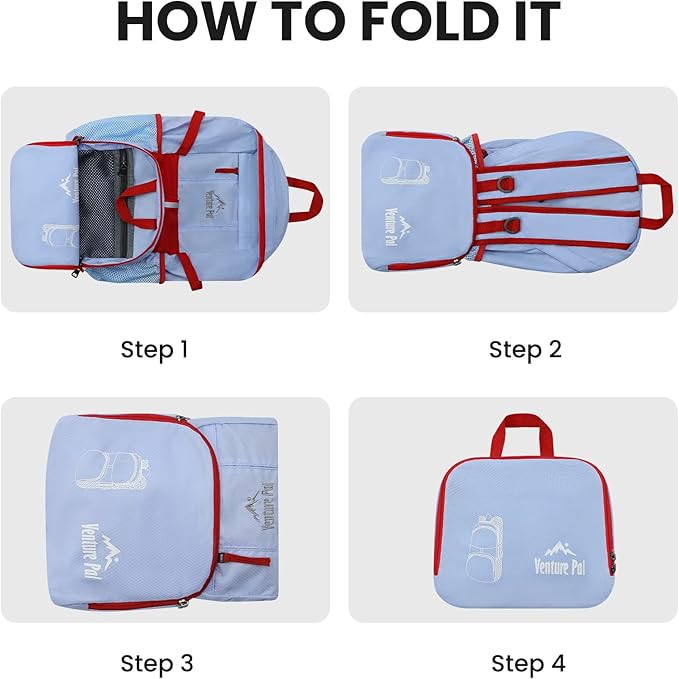 HOW TO FOLD IT

Venture Pal

Venture Pal

Venture Pal

Step 1

Step 2

Venture Pal

Venture Pal

Venture Pal

Step 3

Step 4