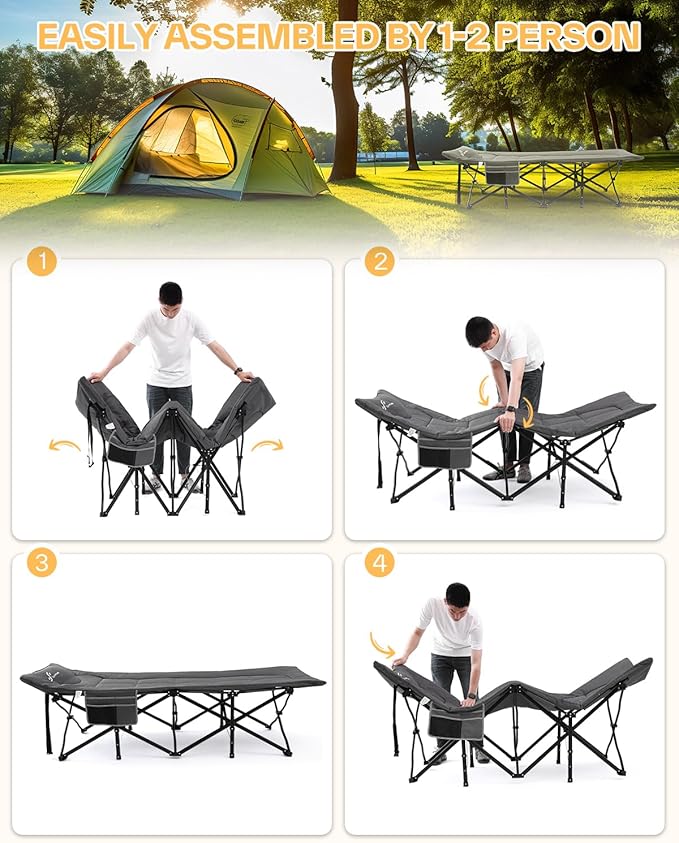 EASILY ASSEMBLED BY 1-2 PERSON

1

2

3

4