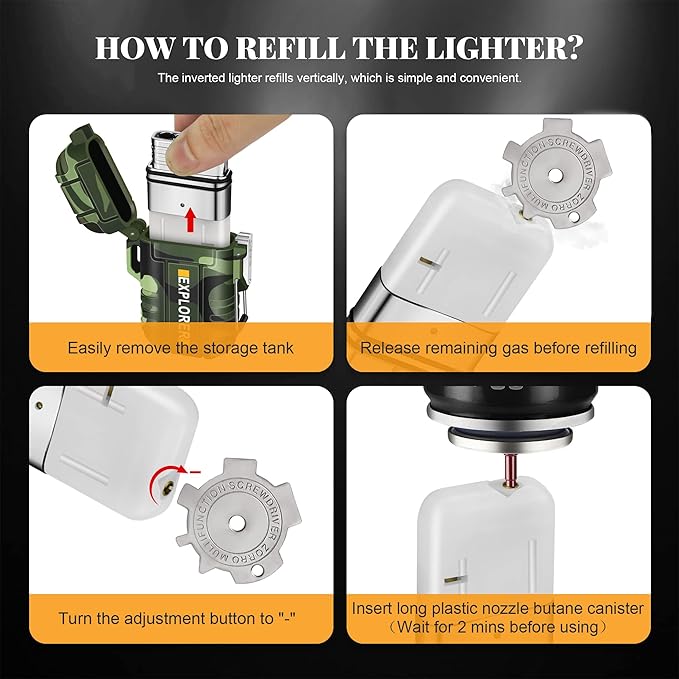 HOW TO REFILL THE LIGHTER?

The inverted lighter refills vertically, which is simple and convenient.

EXPLORER

Easily remove the storage tank

ZORRO MULTIFUNCTION SCREWDRIVER

Release remaining gas before refilling

ZORRO MULTIFUNCTION SCREWDRIVER

Turn the adjustment button to "-"

Insert long plastic nozzle butane canister （Wait for 2 mins before using）