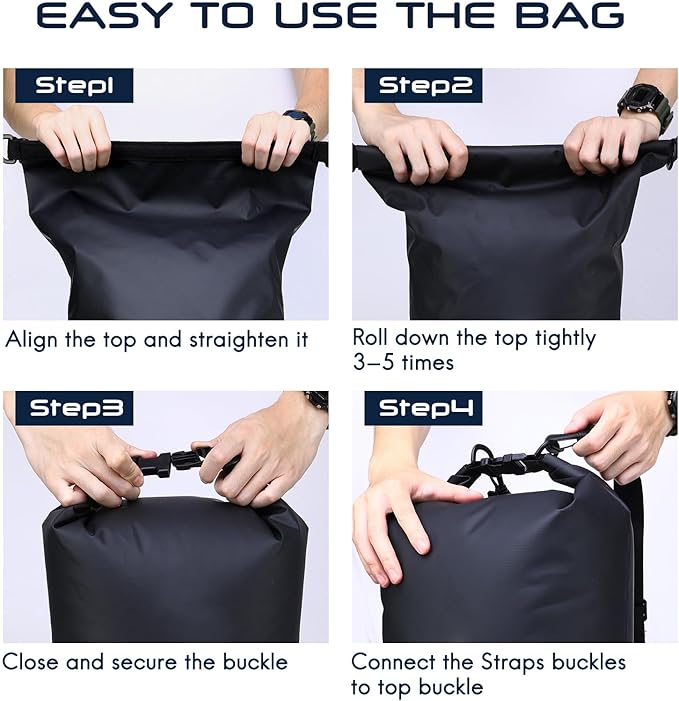 EASY TO USE THE BAG

Step1

Align the top and straighten it

Step2

Roll down the top tightly 3–5 times

Step3

Close and secure the buckle

Step4

Connect the Straps buckles to top buckle