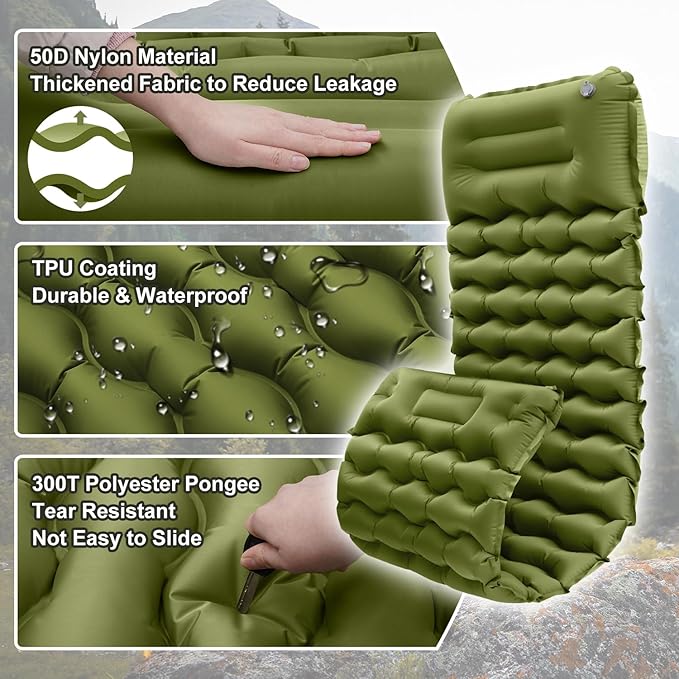 50D Nylon Material
Thickened Fabric to Reduce Leakage

TPU Coating
Durable & Waterproof

300T Polyester Pongee
Tear Resistant
Not Easy to Slide