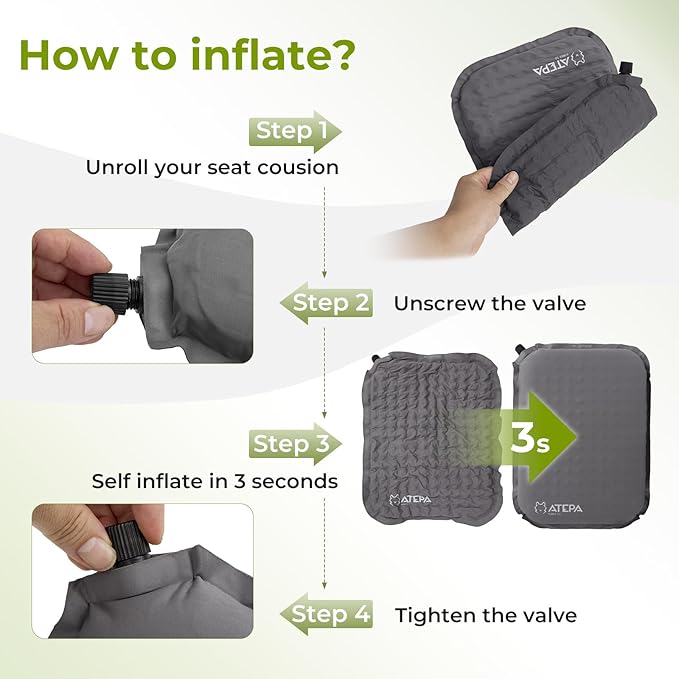 How to inflate?

Step 1
Unroll your seat cousion

ATEPA

Step 2
Unscrew the valve

Step 3
Self inflate in 3 seconds

3s

ATEPA

ATEPA

Step 4
Tighten the valve